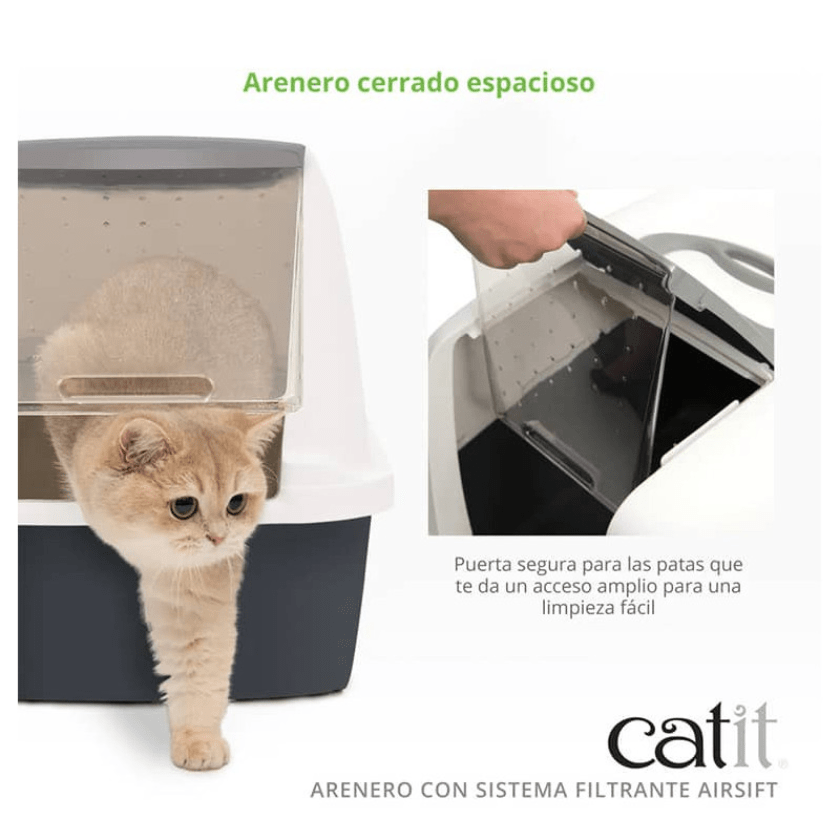 Arenero cerrado espacioso

Puerta segura para las patas que te da un acceso amplio para una limpieza fácil

catit®

ARENERO CON SISTEMA FILTRANTE AIRSIFT