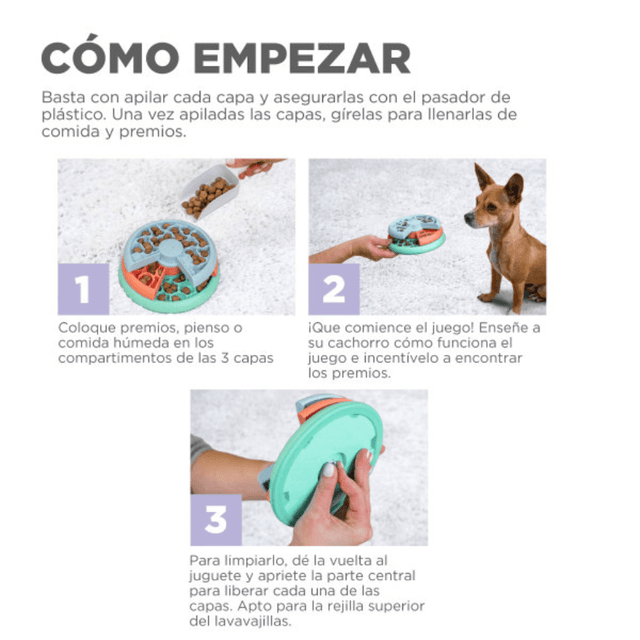 CÓMO EMPEZAR

Basta con apilar cada capa y asegurarlas con el pasador de plástico. Una vez apiladas las capas, gírelas para llenarlas de comida y premios.

1

Coloque premios, pienso o comida húmeda en los compartimentos de las 3 capas

2

¡Que comience el juego! Enseñe a su cachorro cómo funciona el juego e incentívelo a encontrar los premios.

3

Para limpiarlo, dé la vuelta al juguete y apriete la parte central para liberar cada una de las capas. Apto para la rejilla superior del lavavajillas.