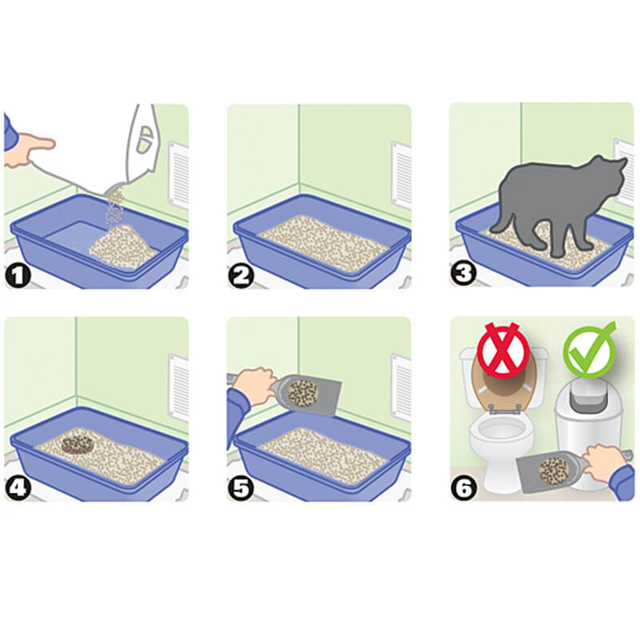 1

2

3

4

5

6