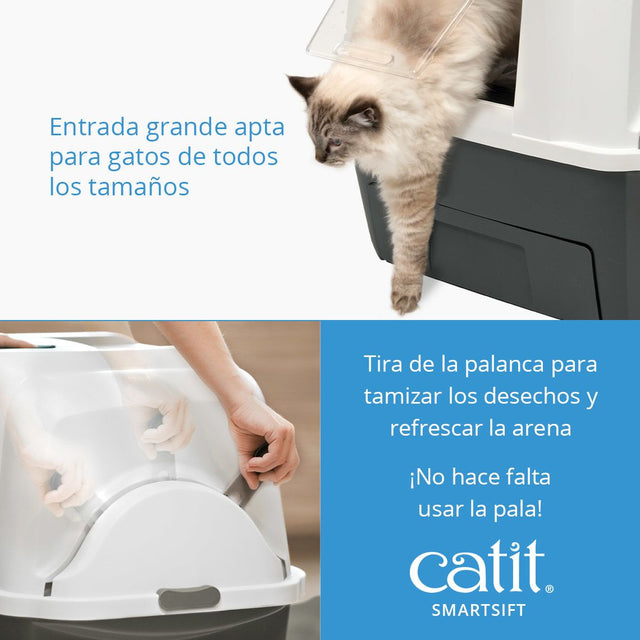 Entrada grande apta para gatos de todos los tamaños

Tira de la palanca para tamizar los desechos y refrescar la arena

¡No hace falta usar la pala!

catit®
SMARTSIFT