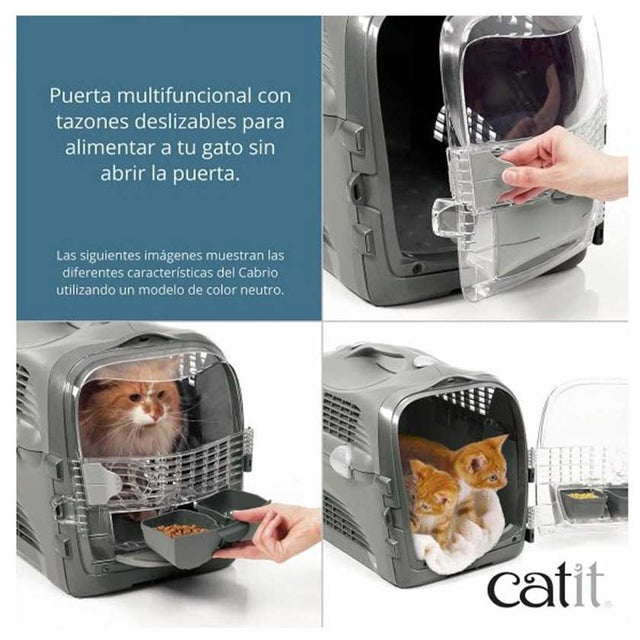 Puerta multifuncional con tazones deslizables para alimentar a tu gato sin abrir la puerta.

Las siguientes imágenes muestran las diferentes características del Cabrio utilizando un modelo de color neutro.

catit