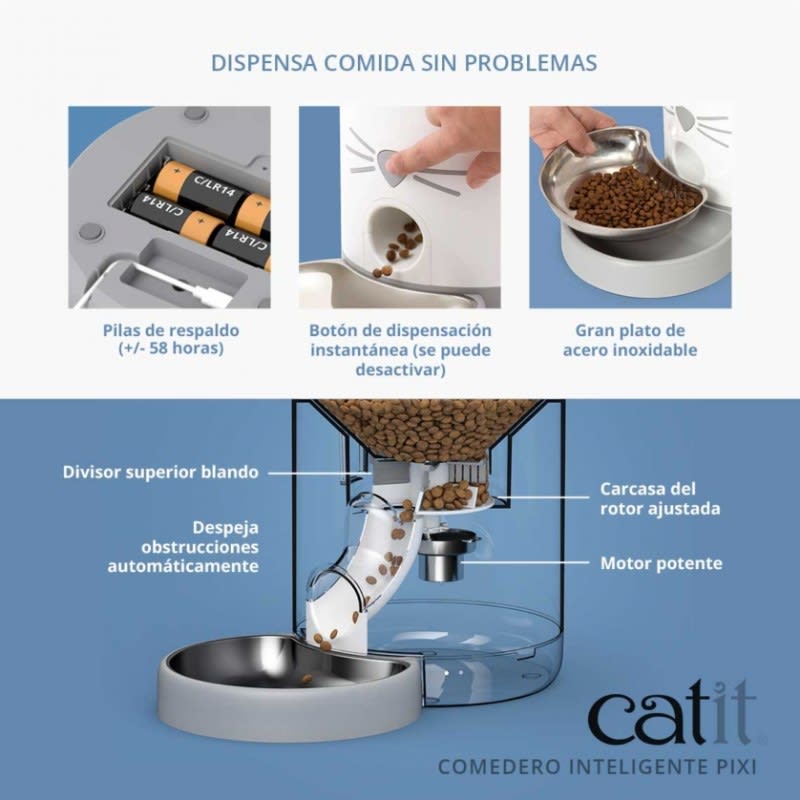 DISPENSA COMIDA SIN PROBLEMAS

C/LR14
C/LR14
C/LR14

Pilas de respaldo (+/- 58 horas)

Botón de dispensación instantánea (se puede desactivar)

Gran plato de acero inoxidable

Divisor superior blando

Despeja obstrucciones automáticamente

Carcasa del rotor ajustada

Motor potente

catit

COMEDERO INTELIGENTE PIXI