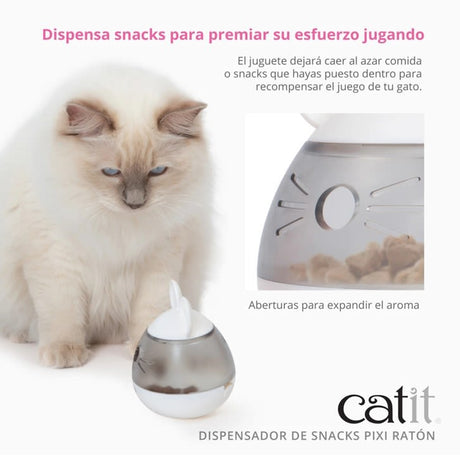 Dispensa snacks para premiar su esfuerzo jugando

El juguete dejará caer al azar comida o snacks que hayas puesto dentro para recompensar el juego de tu gato.

Aberturas para expandir el aroma

catit

DISPENSADOR DE SNACKS PIXI RATÓN