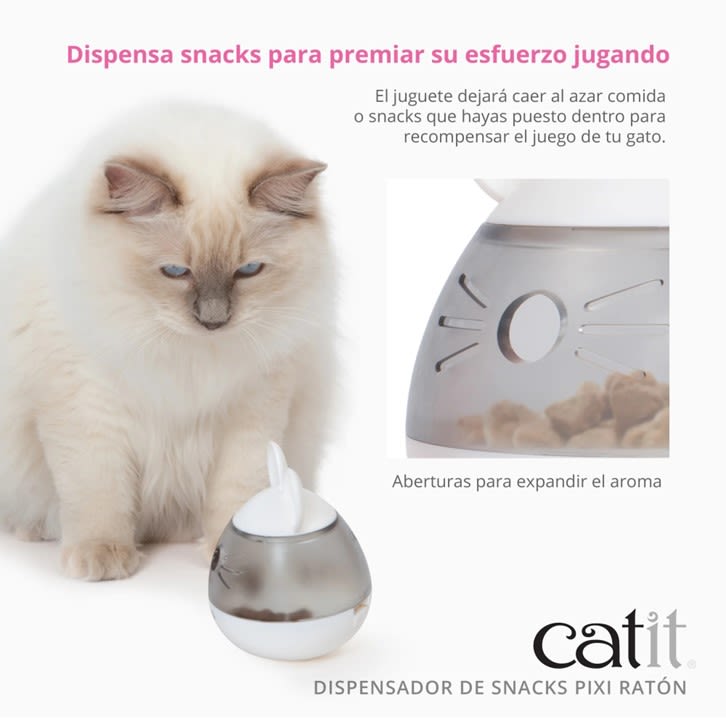 Dispensa snacks para premiar su esfuerzo jugando

El juguete dejará caer al azar comida o snacks que hayas puesto dentro para recompensar el juego de tu gato.

Aberturas para expandir el aroma

catit®

DISPENSADOR DE SNACKS PIXI RATÓN