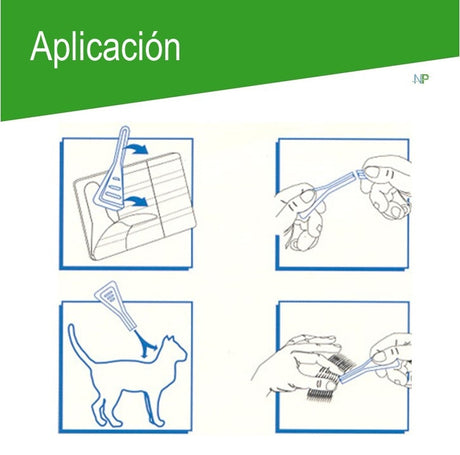 Aplicación

NP