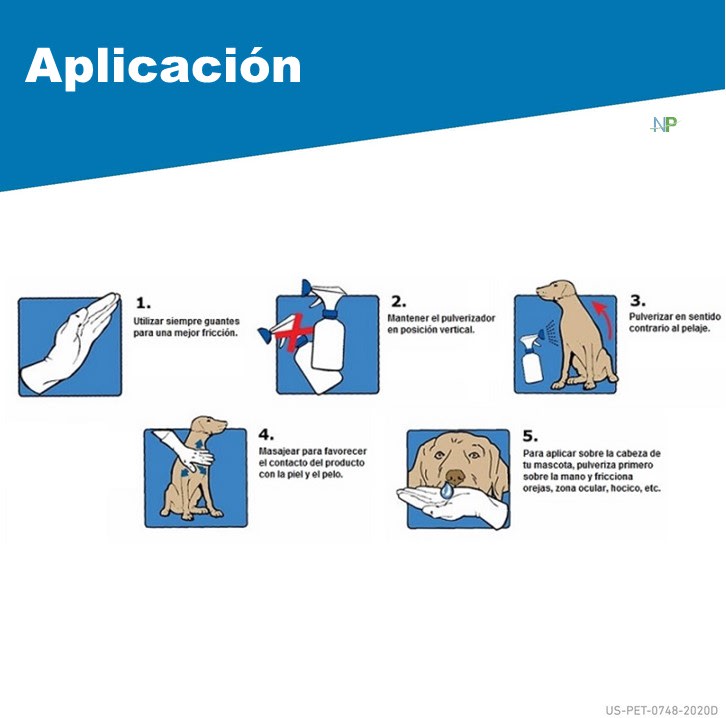 Aplicación

NP

1.
Utilizar siempre guantes para una mejor fricción.

2.
Mantener el pulverizador en posición vertical.

3.
Pulverizar en sentido contrario al pelaje.

4.
Masajear para favorecer el contacto del producto con la piel y el pelo.

5.
Para aplicar sobre la cabeza de tu mascota, pulveriza primero sobre la mano y fricciona orejas, zona ocular, hocico, etc.

US-PET-0748-2020D