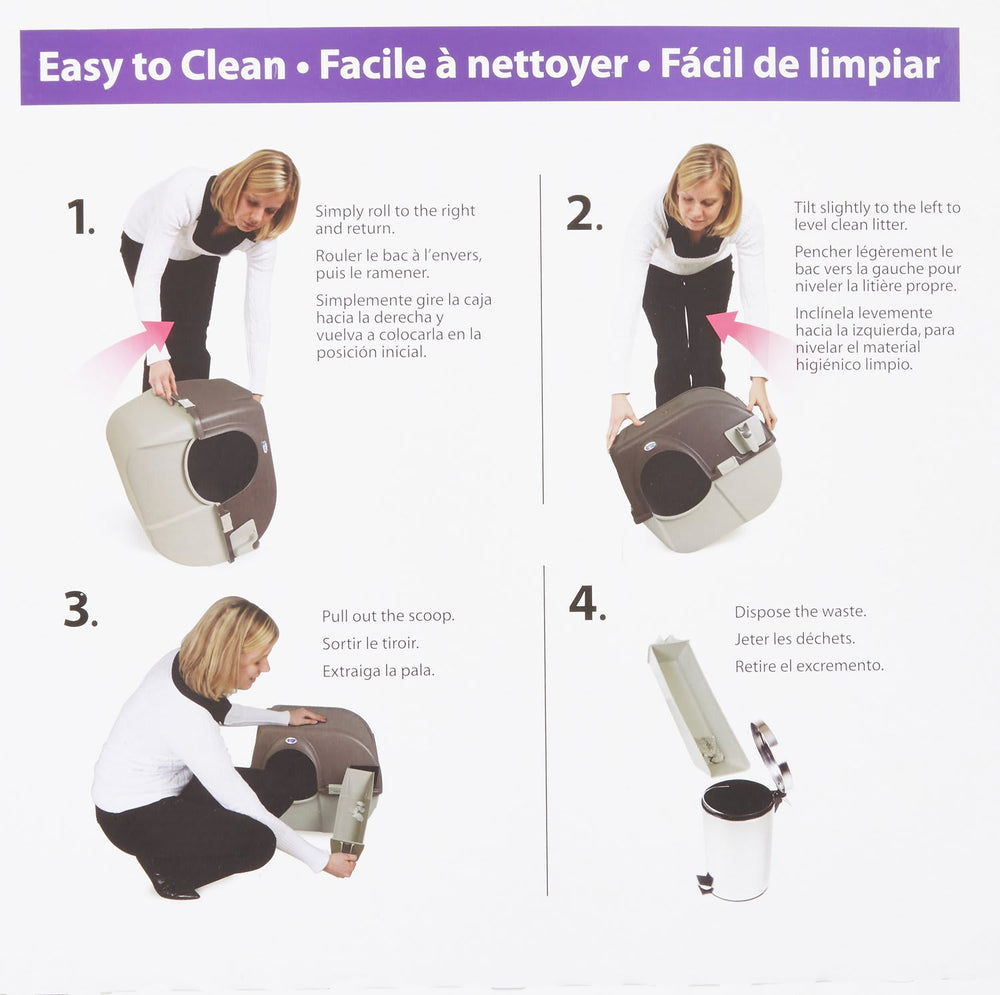 Easy to Clean • Facile à nettoyer • Fácil de limpiar

1.

Simply roll to the right and return.

Rouler le bac à l'envers, puis le ramener.

Simplemente gire la caja hacia la derecha y vuelva a colocarla en la posición inicial.

2.

Tilt slightly to the left to level clean litter.

Pencher légèrement le bac vers la gauche pour niveler la litière propre.

Inclínela levemente hacia la izquierda, para nivelar el material higiénico limpio.

3.

Pull out the scoop.

Sortir le tiroir.

Extraiga la pala.

4.

Dispose the waste.

Jeter les déchets.

Retire el excremento.