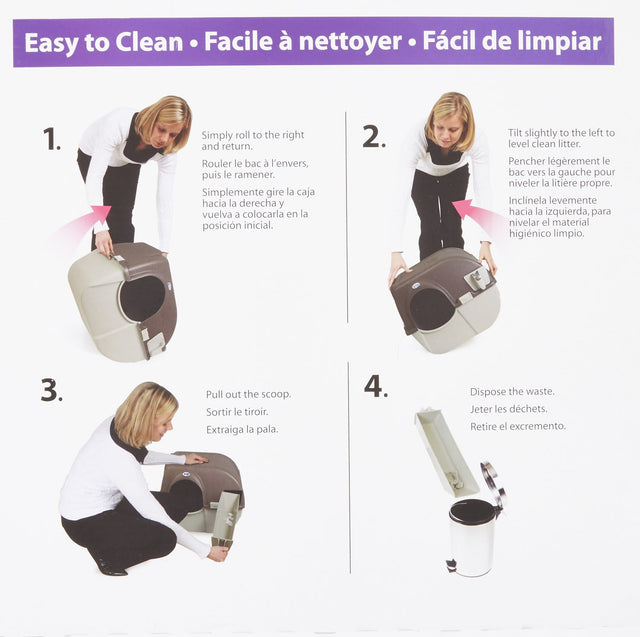 Easy to Clean • Facile à nettoyer • Fácil de limpiar

1.

Simply roll to the right and return.

Rouler le bac à l'envers, puis le ramener.

Simplemente gire la caja hacia la derecha y vuelva a colocarla en la posición inicial.

2.

Tilt slightly to the left to level clean litter.

Pencher légèrement le bac vers la gauche pour niveler la litière propre.

Inclínela levemente hacia la izquierda, para nivelar el material higiénico limpio.

3.

Pull out the scoop.

Sortir le tiroir.

Extraiga la pala.

4.

Dispose the waste.

Jeter les déchets.

Retire el excremento.