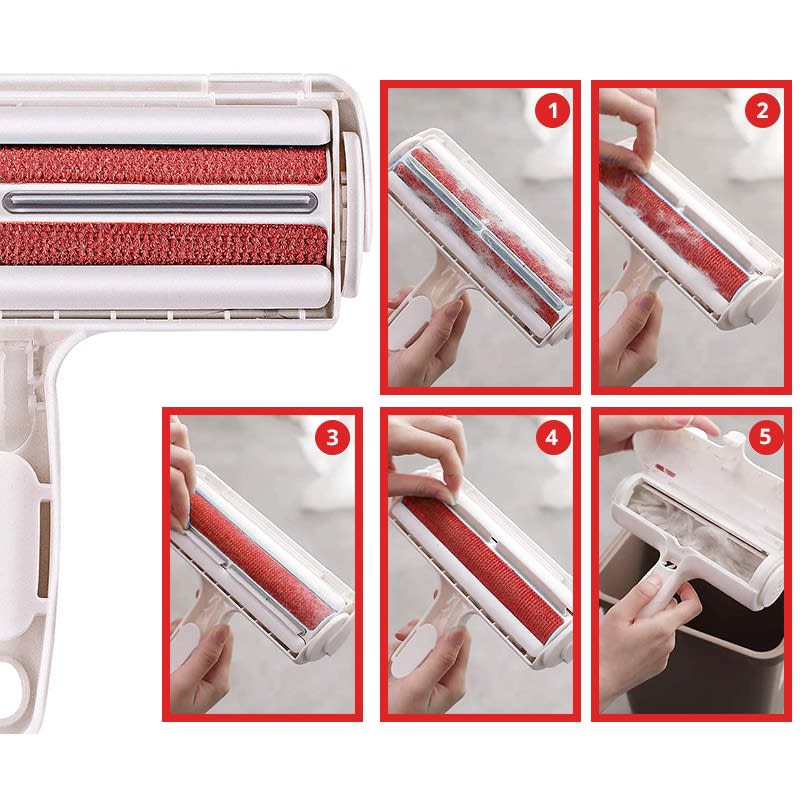 1
2
3
4
5