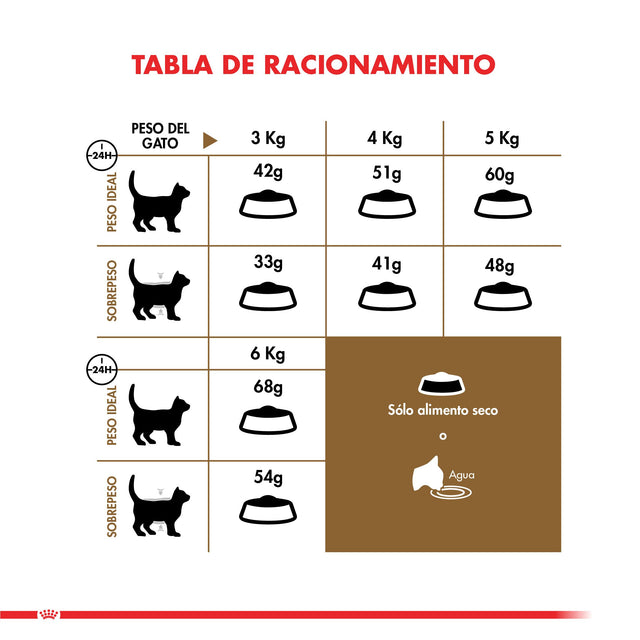 TABLA DE RACIONAMIENTO

| 24H PESO DEL GATO | 3 Kg | 4 Kg | 5 Kg |
|---|---|---|---|
| PESO IDEAL | 42g | 51g | 60g |
| SOBREPESO | 33g | 41g | 48g |

| 24H | 6 Kg |
|---|---|
| PESO IDEAL | 68g |
| SOBREPESO | 54g |

Sólo alimento seco

o

Agua