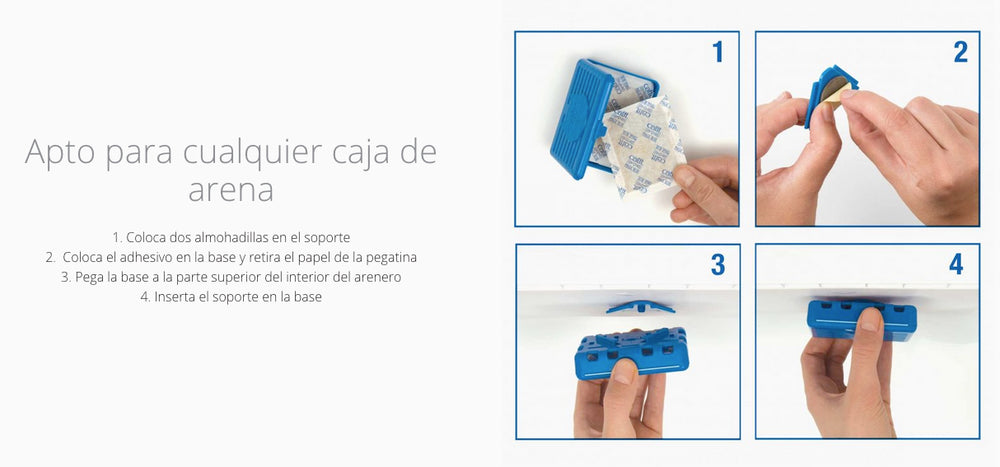 Apto para cualquier caja de arena

1. Coloca dos almohadillas en el soporte
2. Coloca el adhesivo en la base y retira el papel de la pegatina
3. Pega la base a la parte superior del interior del arenero
4. Inserta el soporte en la base

1

2

3

4