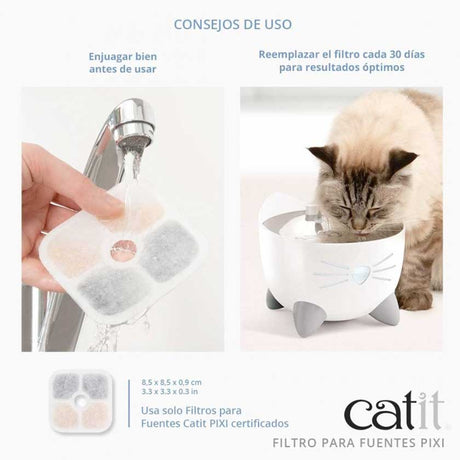 CONSEJOS DE USO

Enjuagar bien antes de usar

Reemplazar el filtro cada 30 días para resultados óptimos

8,5 x 8,5 x 0,9 cm
3.3 x 3.3 x 0.3 in

Usa solo Filtros para Fuentes Catit PIXI certificados

catit

FILTRO PARA FUENTES PIXI